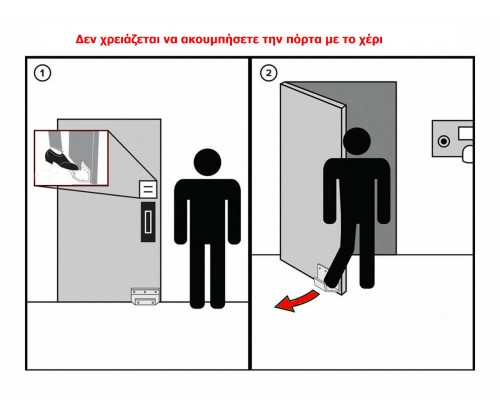 Δεν χρειάζεται να ακουμπήσετε την πόρτα με το χέρι

1

2